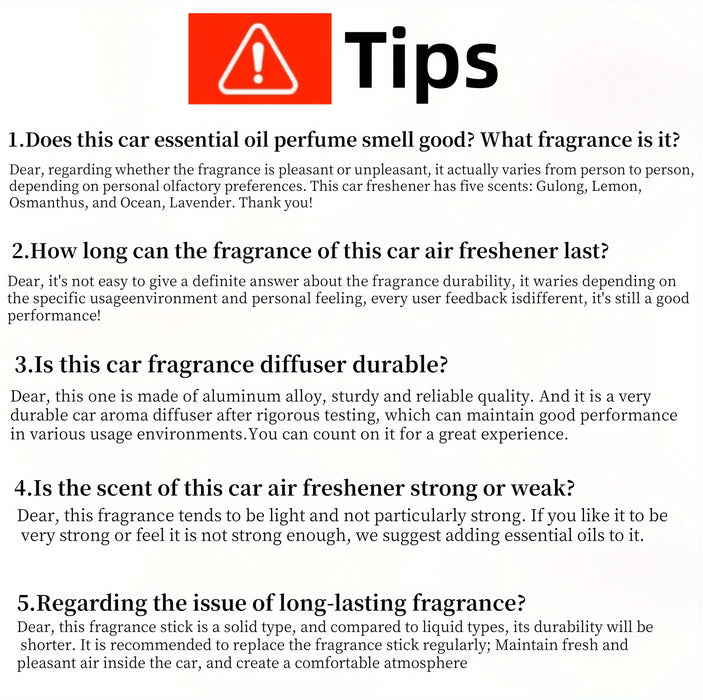 Tips

1.Does this car essential oil perfume smell good? What fragrance is it?

Dear, regarding whether the fragrance is pleasant or unpleasant, it actually varies from person to person, depending on personal olfactory preferences. This car freshener has five scents: Gulong, Lemon, Osmanthus, and Ocean, Lavender. Thank you!

2.How long can the fragrance of this car air freshener last?

Dear, it's not easy to give a definite answer about the fragrance durability, it waries depending on the specific usageenvironment and personal feeling, every user feedback isdifferent, it's still a good performance!

3.Is this car fragrance diffuser durable?

Dear, this one is made of aluminum alloy, sturdy and reliable quality. And it is a very durable car aroma diffuser after rigorous testing, which can maintain good performance in various usage environments.You can count on it for a great experience.

4.Is the scent of this car air freshener strong or weak?

Dear, this fragrance tends to be light and not particularly strong. If you like it to be very strong or feel it is not strong enough, we suggest adding essential oils to it.

5.Regarding the issue of long-lasting fragrance?

Dear, this fragrance stick is a solid type, and compared to liquid types, its durability will be shorter. It is recommended to replace the fragrance stick regularly; Maintain fresh and pleasant air inside the car, and create a comfortable atmosphere