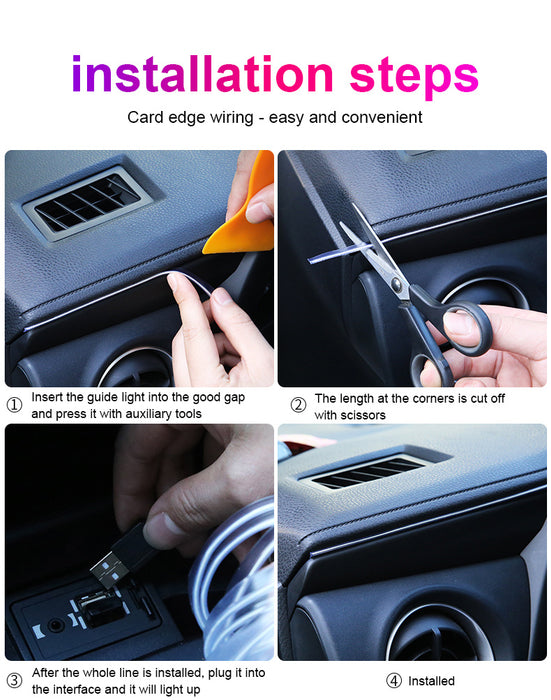 installation steps

Card edge wiring - easy and convenient

① Insert the guide light into the good gap and press it with auxiliary tools

② The length at the corners is cut off with scissors

③ After the whole line is installed, plug it into the interface and it will light up

④ Installed