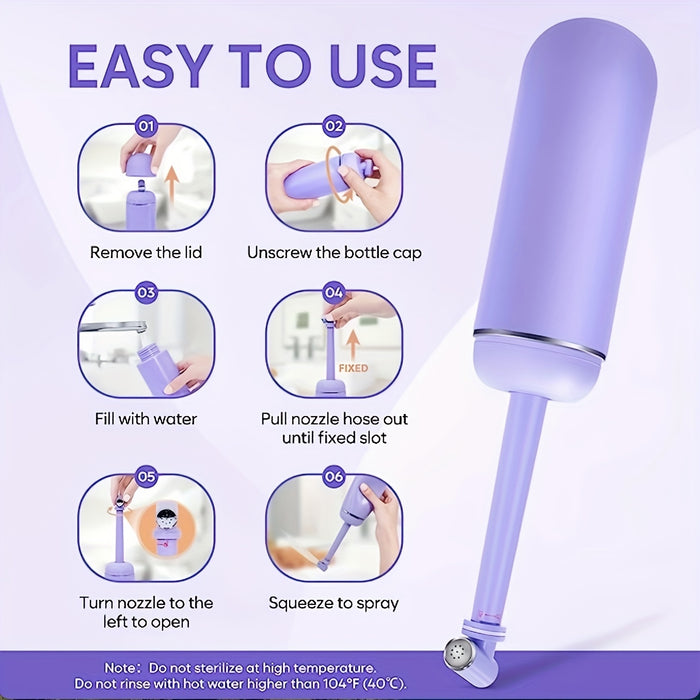 EASY TO USE

01

Remove the lid

02

Unscrew the bottle cap

03

Fill with water

04

FIXED

Pull nozzle hose out until fixed slot

05

Turn nozzle to the left to open

06

Squeeze to spray

Note: Do not sterilize at high temperature.
Do not rinse with hot water higher than 104°F (40°C).