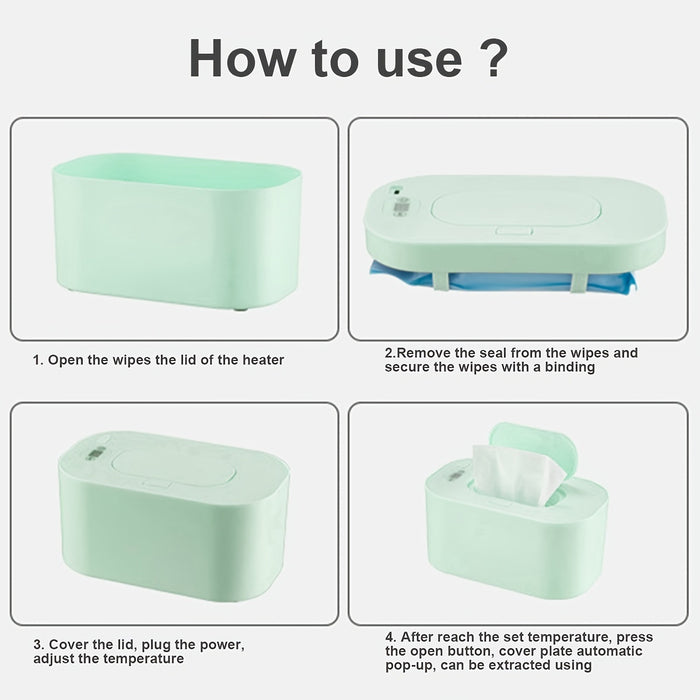 How to use ?

1. Open the wipes the lid of the heater

2.Remove the seal from the wipes and secure the wipes with a binding

3. Cover the lid, plug the power, adjust the temperature

4. After reach the set temperature, press the open button, cover plate automatic pop-up, can be extracted using