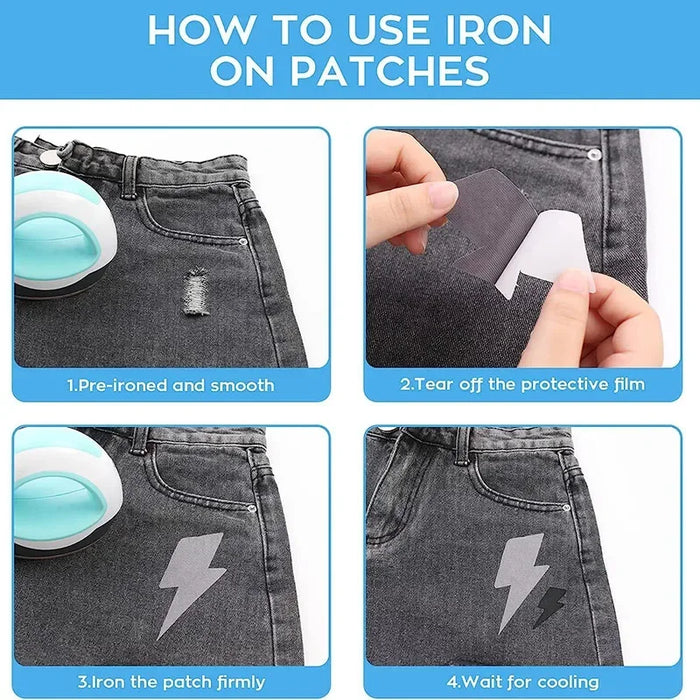 HOW TO USE IRON ON PATCHES

1.Pre-ironed and smooth

2.Tear off the protective film

3.Iron the patch firmly

4.Wait for cooling