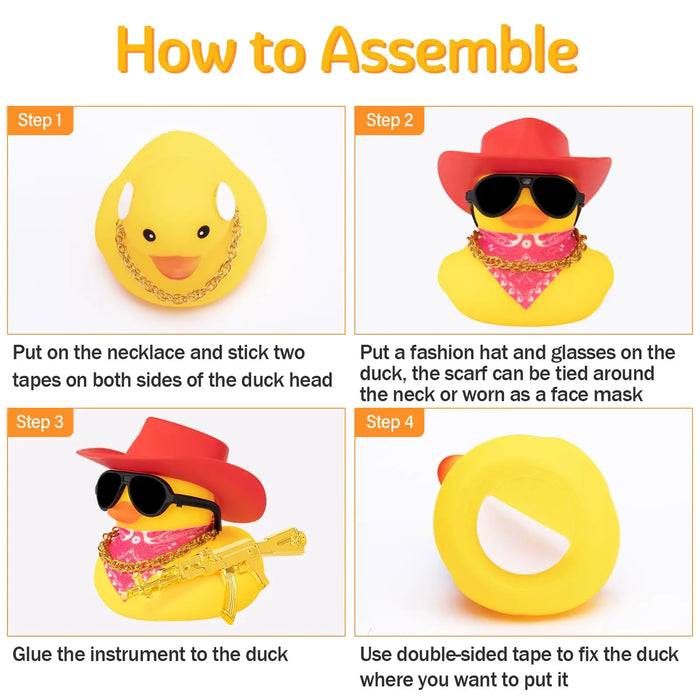 How to Assemble

Step 1

Put on the necklace and stick two tapes on both sides of the duck head

Step 2

Put a fashion hat and glasses on the duck, the scarf can be tied around the neck or worn as a face mask

Step 3

Glue the instrument to the duck

Step 4

Use double-sided tape to fix the duck where you want to put it