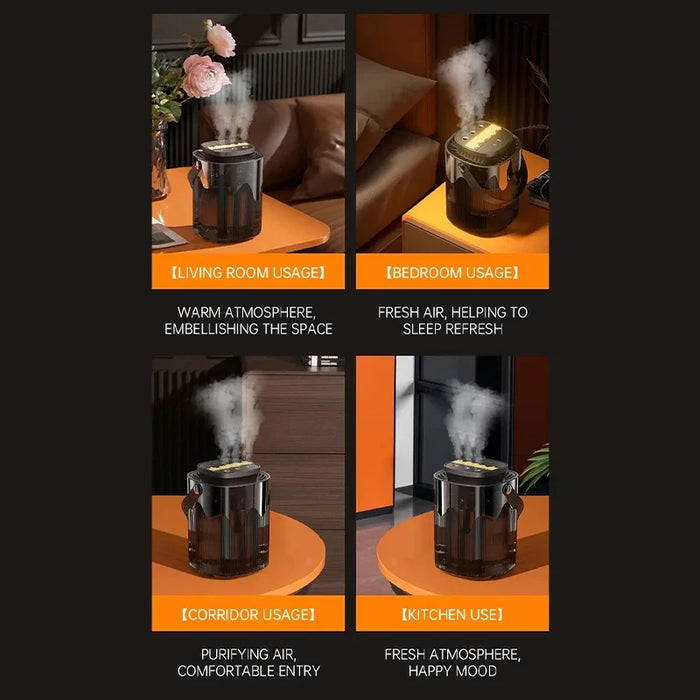 【LIVING ROOM USAGE】

WARM ATMOSPHERE, EMBELLISHING THE SPACE

【BEDROOM USAGE】

FRESH AIR, HELPING TO SLEEP REFRESH

【CORRIDOR USAGE】

PURIFYING AIR, COMFORTABLE ENTRY

【KITCHEN USE】

FRESH ATMOSPHERE, HAPPY MOOD