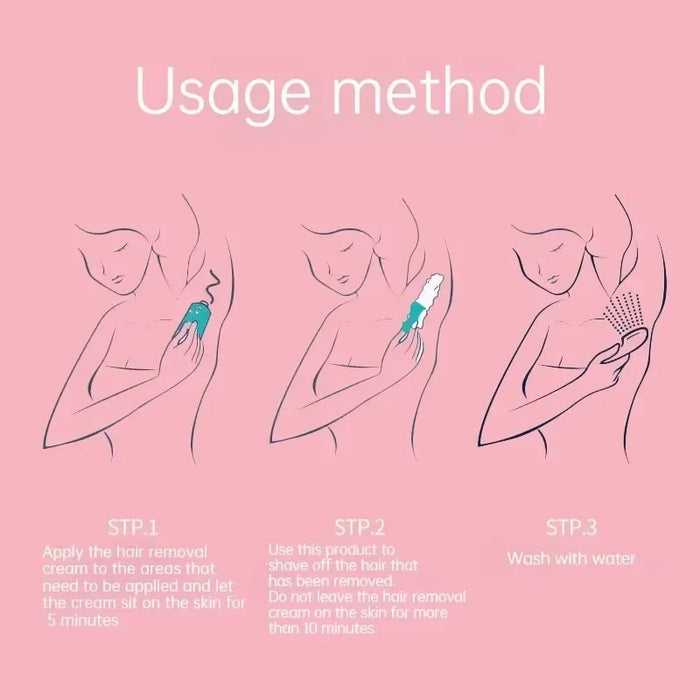 Usage method

STP.1
Apply the hair removal cream to the areas that need to be applied and let the cream sit on the skin for 5 minutes

STP.2
Use this product to shave off the hair that has been removed.
Do not leave the hair removal cream on the skin for more than 10 minutes

STP.3
Wash with water