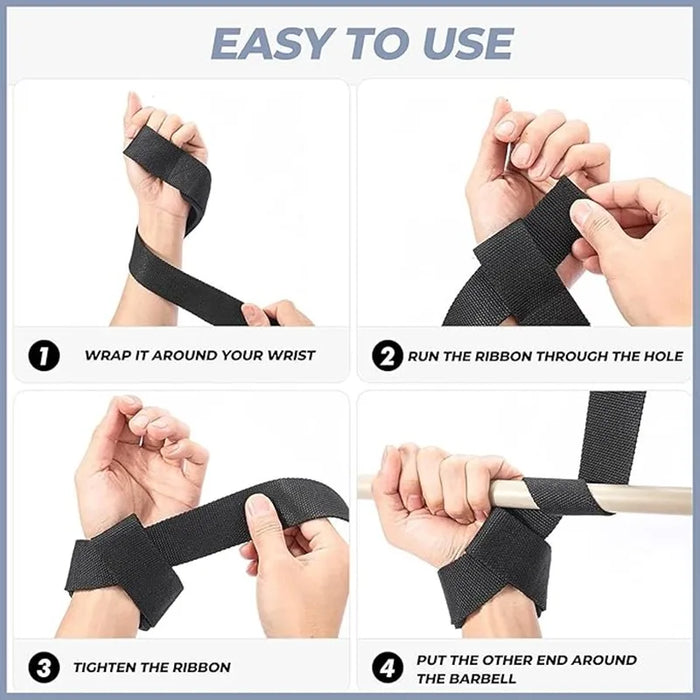 EASY TO USE

1 WRAP IT AROUND YOUR WRIST

2 RUN THE RIBBON THROUGH THE HOLE

3 TIGHTEN THE RIBBON

4 PUT THE OTHER END AROUND THE BARBELL