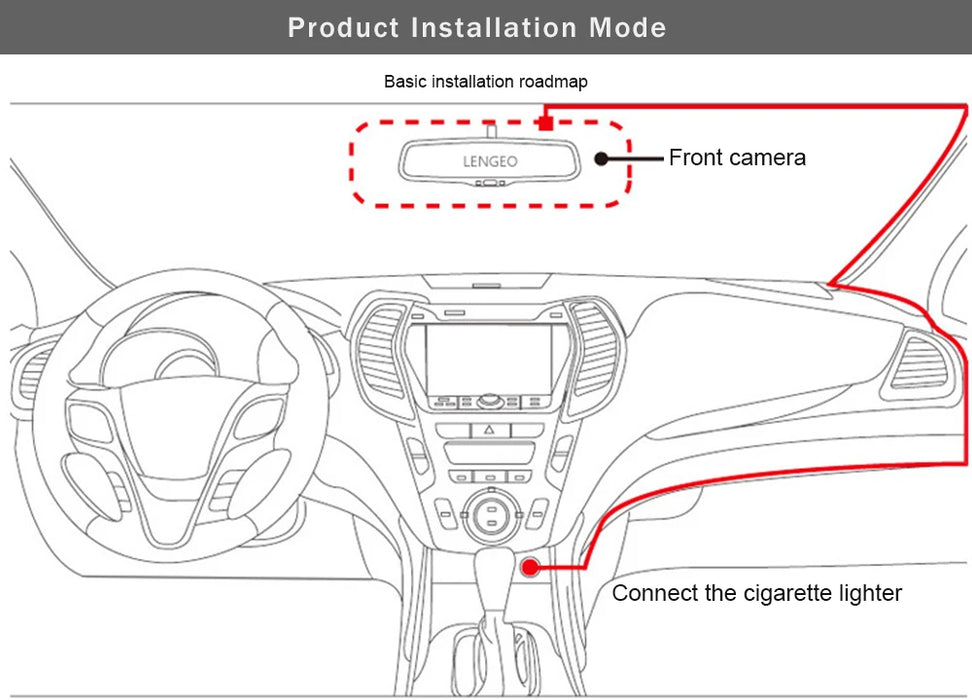 Product Installation Mode

Basic installation roadmap

LENGEO

Front camera

Connect the cigarette lighter