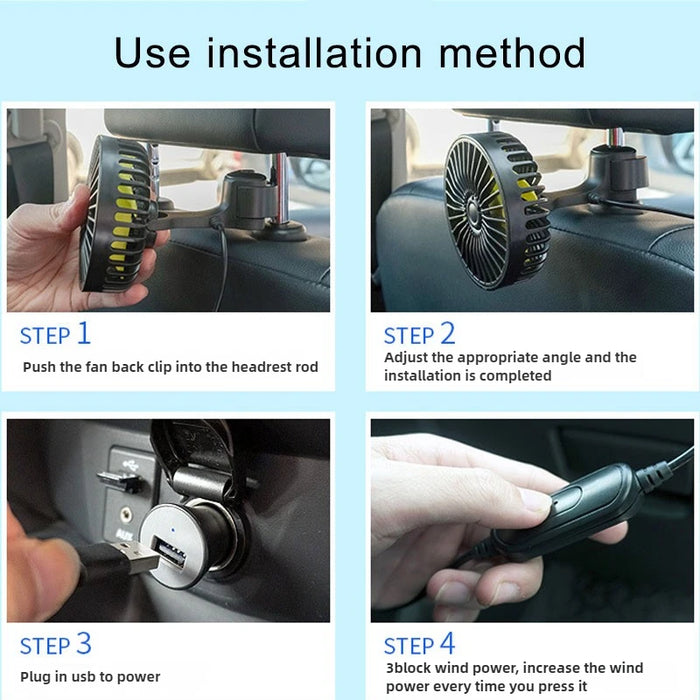 Use installation method

STEP 1
Push the fan back clip into the headrest rod

STEP 2
Adjust the appropriate angle and the installation is completed

AUX

STEP 3
Plug in usb to power

STEP 4
3block wind power, increase the wind power every time you press it