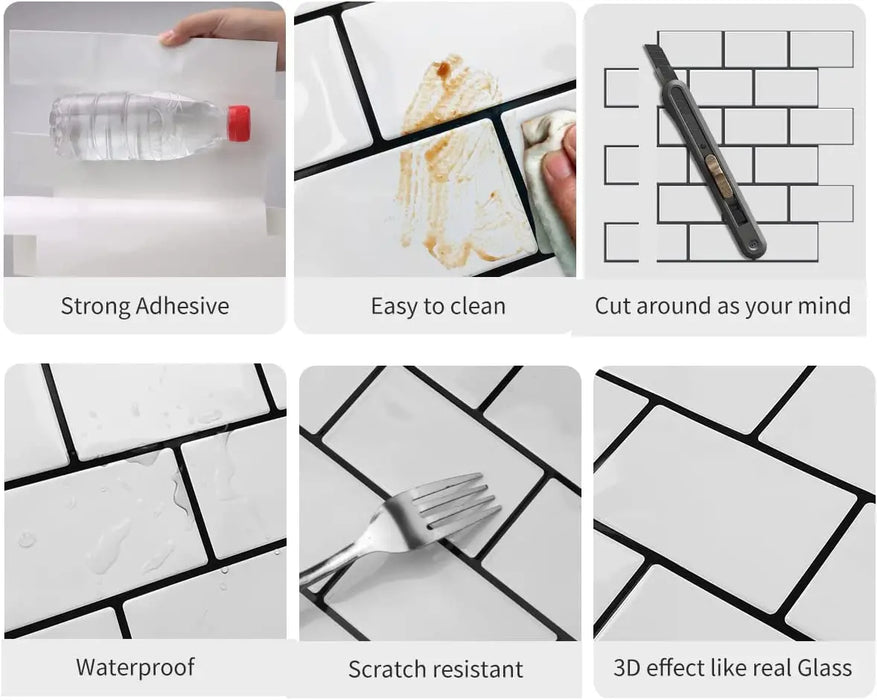 Strong Adhesive

Easy to clean

Cut around as your mind

Waterproof

Scratch resistant

3D effect like real Glass