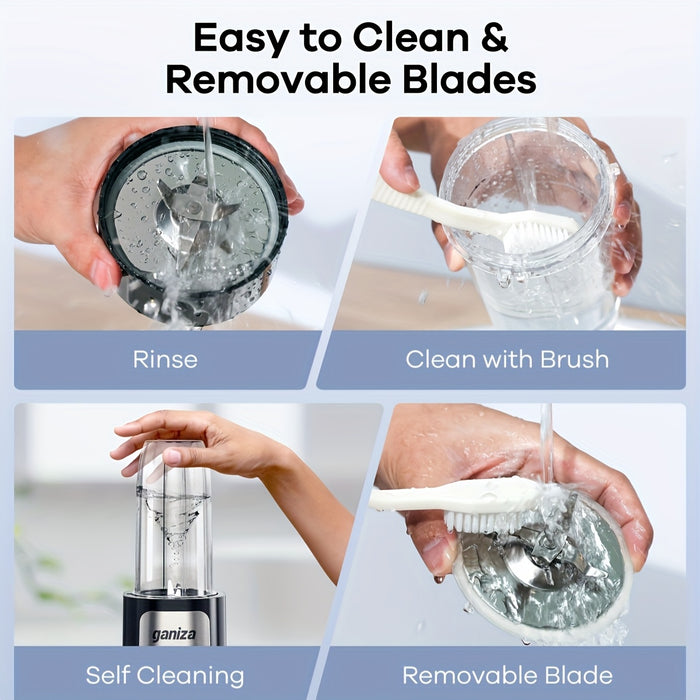 Easy to Clean & Removable Blades

Rinse

Clean with Brush

ganiza

Self Cleaning

Removable Blade