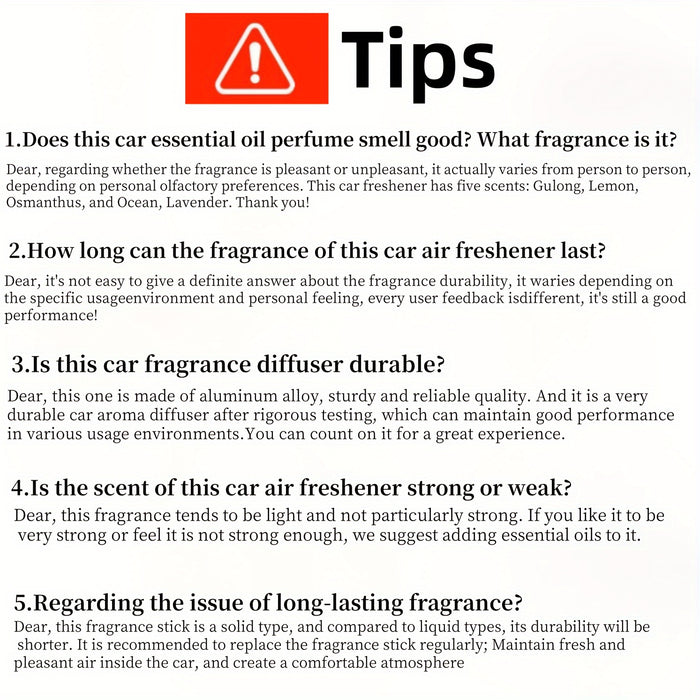 Tips

1.Does this car essential oil perfume smell good? What fragrance is it?

Dear, regarding whether the fragrance is pleasant or unpleasant, it actually varies from person to person, depending on personal olfactory preferences. This car freshener has five scents: Gulong, Lemon, Osmanthus, and Ocean, Lavender. Thank you!

2.How long can the fragrance of this car air freshener last?

Dear, it's not easy to give a definite answer about the fragrance durability, it waries depending on the specific usageenvironment and personal feeling, every user feedback isdifferent, it's still a good performance!

3.Is this car fragrance diffuser durable?

Dear, this one is made of aluminum alloy, sturdy and reliable quality. And it is a very durable car aroma diffuser after rigorous testing, which can maintain good performance in various usage environments.You can count on it for a great experience.

4.Is the scent of this car air freshener strong or weak?

Dear, this fragrance tends to be light and not particularly strong. If you like it to be very strong or feel it is not strong enough, we suggest adding essential oils to it.

5.Regarding the issue of long-lasting fragrance?

Dear, this fragrance stick is a solid type, and compared to liquid types, its durability will be shorter. It is recommended to replace the fragrance stick regularly; Maintain fresh and pleasant air inside the car, and create a comfortable atmosphere