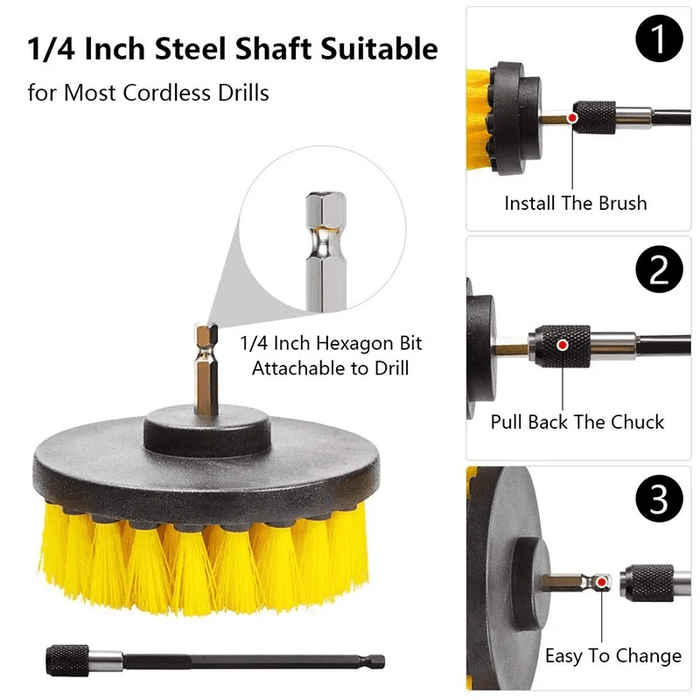 1/4 Inch Steel Shaft Suitable

for Most Cordless Drills

1/4 Inch Hexagon Bit Attachable to Drill

1

Install The Brush

2

Pull Back The Chuck

3

Easy To Change