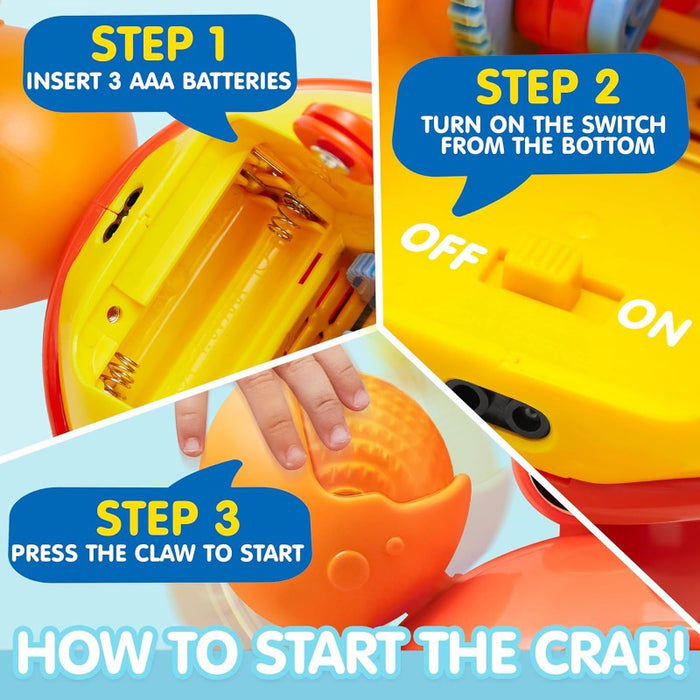 STEP 1
INSERT 3 AAA BATTERIES

STEP 2
TURN ON THE SWITCH FROM THE BOTTOM

OFF

ON

STEP 3
PRESS THE CLAW TO START

HOW TO START THE CRAB!