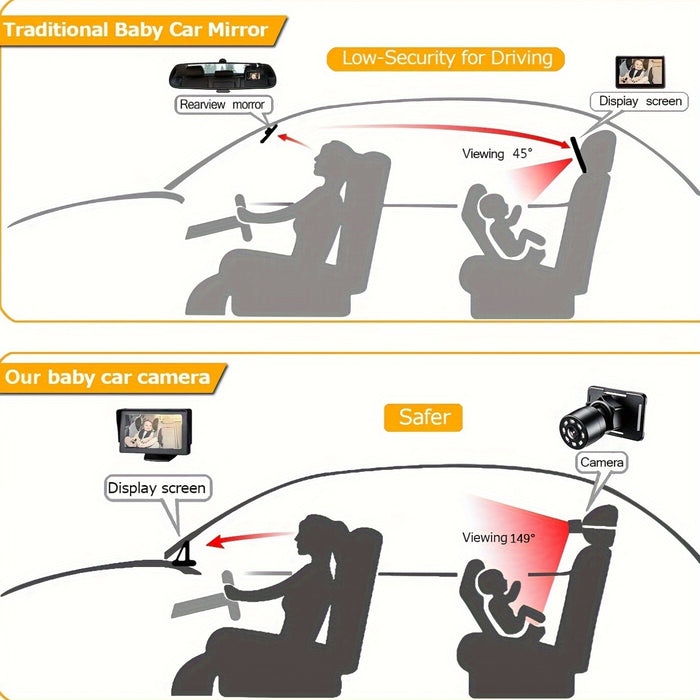 Traditional Baby Car Mirror

Low-Security for Driving

Rearview morror

Display screen

Viewing 45°

Our baby car camera

Safer

Display screen

Camera

Viewing 149°