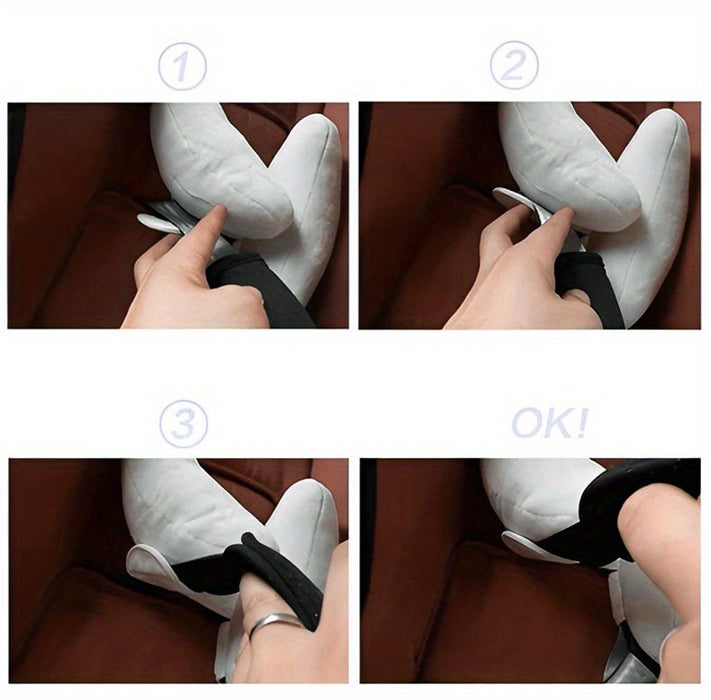 1

2

3

OK!