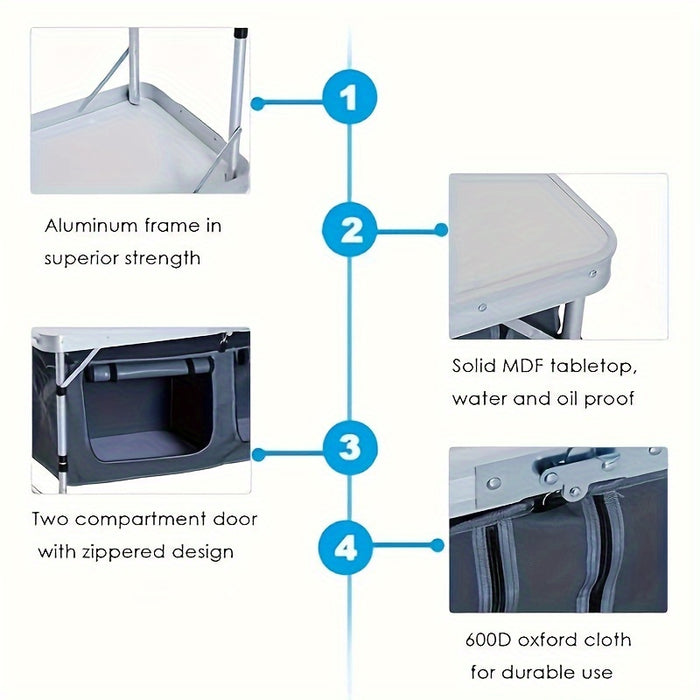 1

Aluminum frame in superior strength

2

Solid MDF tabletop, water and oil proof

3

Two compartment door with zippered design

4

600D oxford cloth for durable use