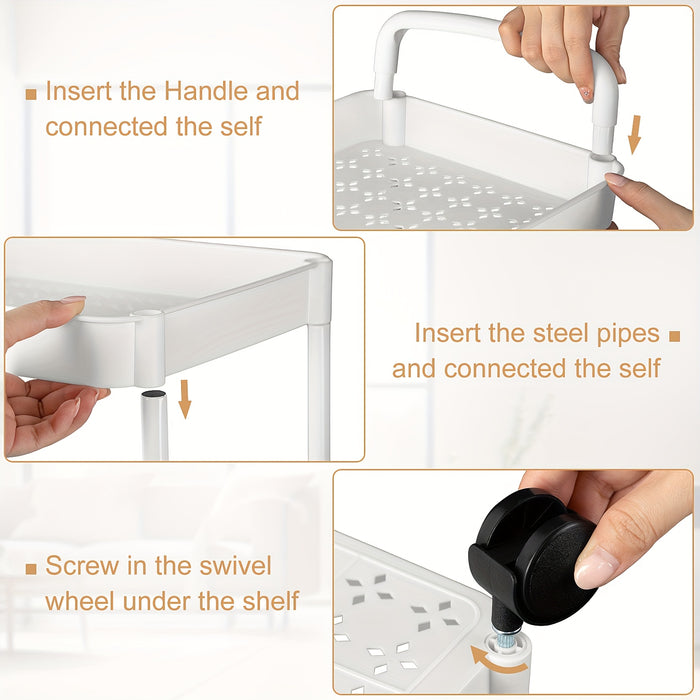 ■ Insert the Handle and connected the self

Insert the steel pipes ■ and connected the self

■ Screw in the swivel wheel under the shelf