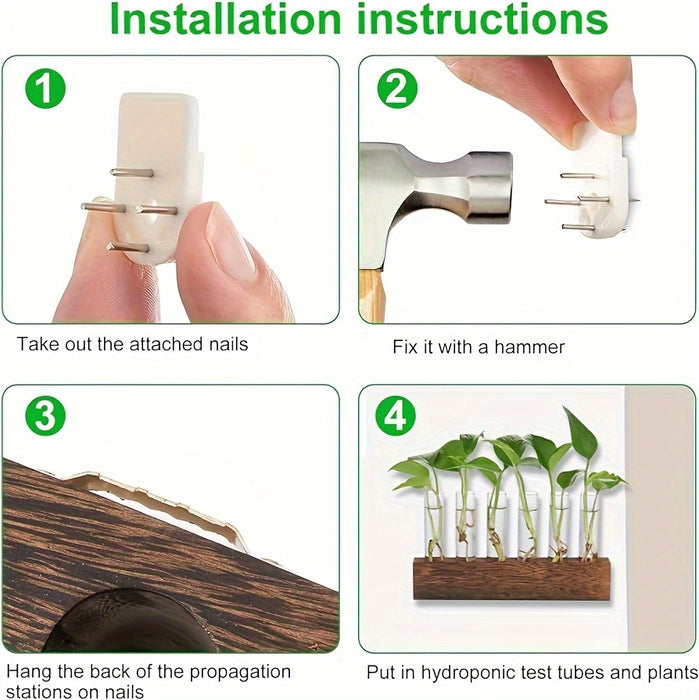 Installation instructions

1

Take out the attached nails

2

Fix it with a hammer

3

Hang the back of the propagation stations on nails

4

Put in hydroponic test tubes and plants