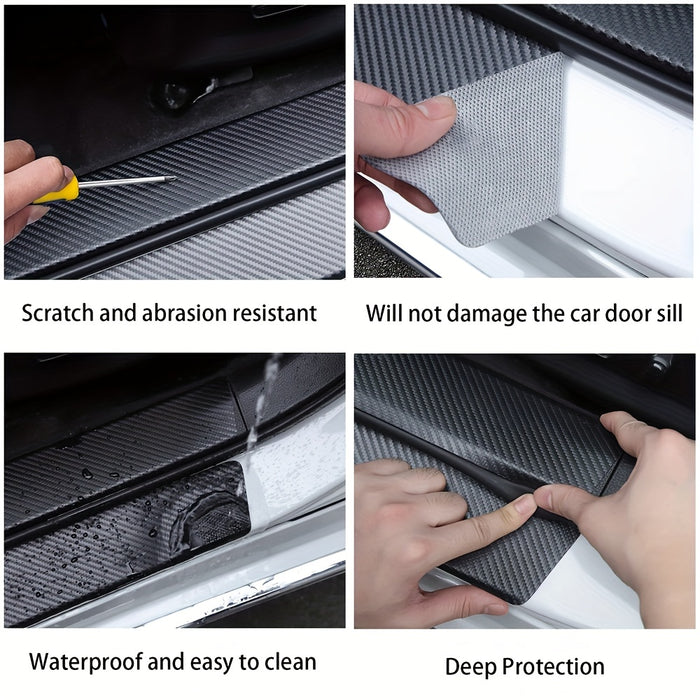 Scratch and abrasion resistant

Will not damage the car door sill

Waterproof and easy to clean

Deep Protection