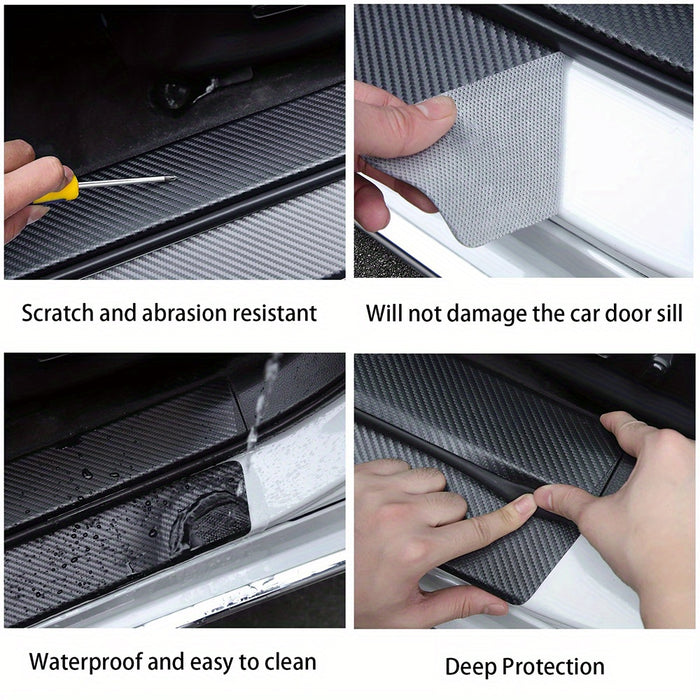 Scratch and abrasion resistant

Will not damage the car door sill

Waterproof and easy to clean

Deep Protection