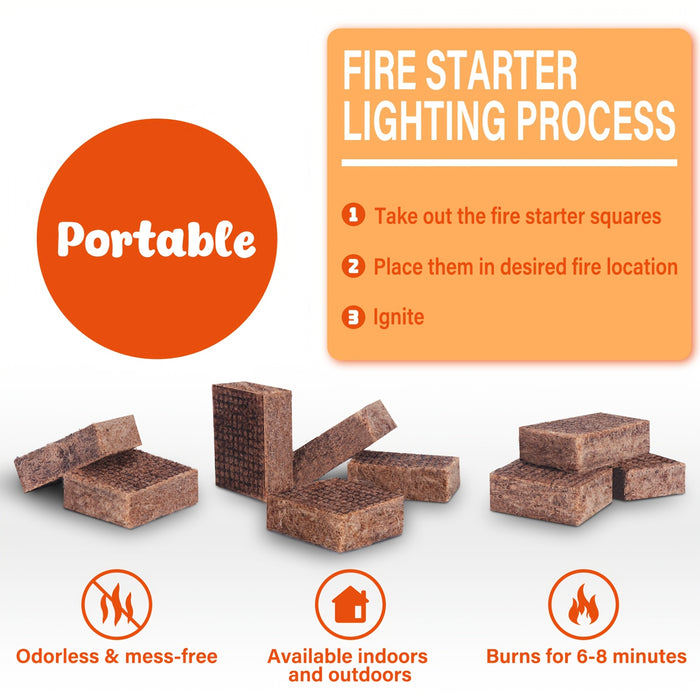 Portable

FIRE STARTER LIGHTING PROCESS

1 Take out the fire starter squares

2 Place them in desired fire location

3 Ignite

Odorless & mess-free

Available indoors and outdoors

Burns for 6-8 minutes