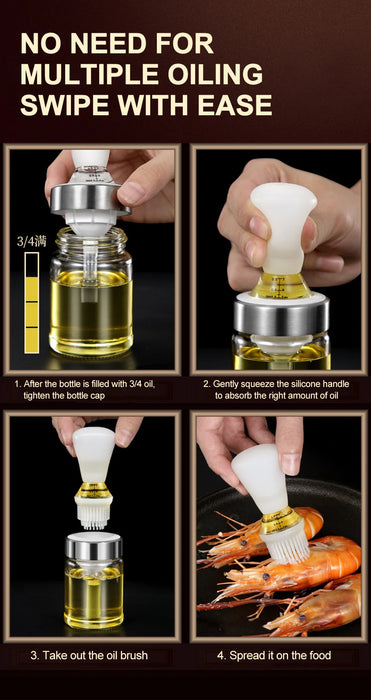 NO NEED FOR MULTIPLE OILING SWIPE WITH EASE

3/4满

1. After the bottle is filled with 3/4 oil, tighten the bottle cap

2. Gently squeeze the silicone handle to absorb the right amount of oil

3. Take out the oil brush

4. Spread it on the food