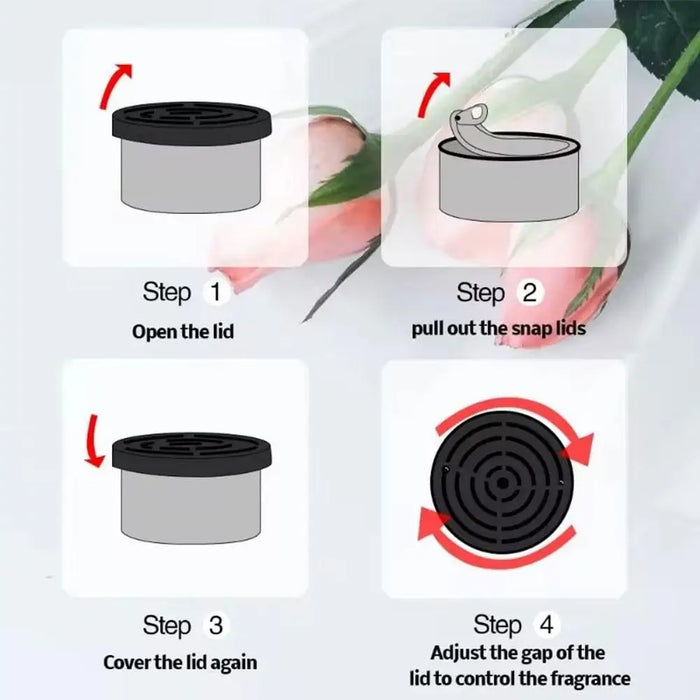 Step 1
Open the lid

Step 2
pull out the snap lids

Step 3
Cover the lid again

Step 4
Adjust the gap of the lid to control the fragrance