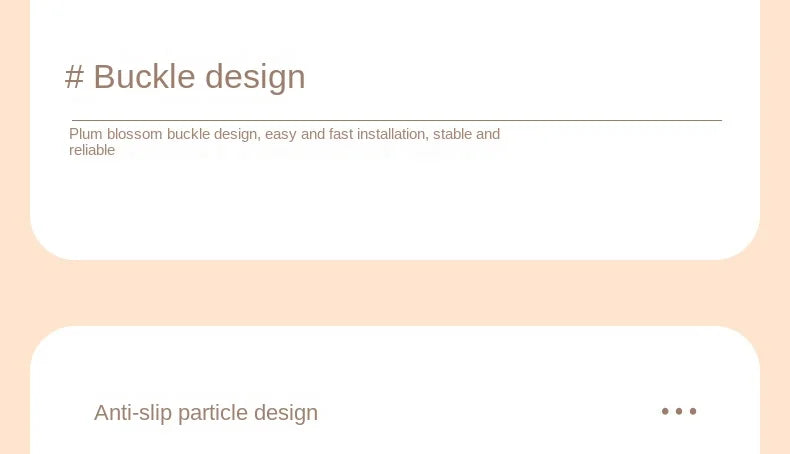 # Buckle design

Plum blossom buckle design, easy and fast installation, stable and reliable

Anti-slip particle design