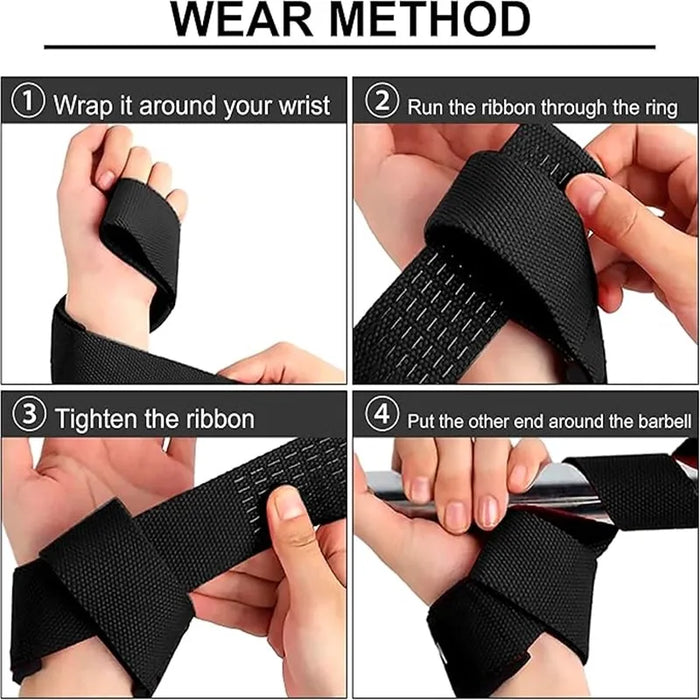 WEAR METHOD

① Wrap it around your wrist

② Run the ribbon through the ring

③ Tighten the ribbon

④ Put the other end around the barbell