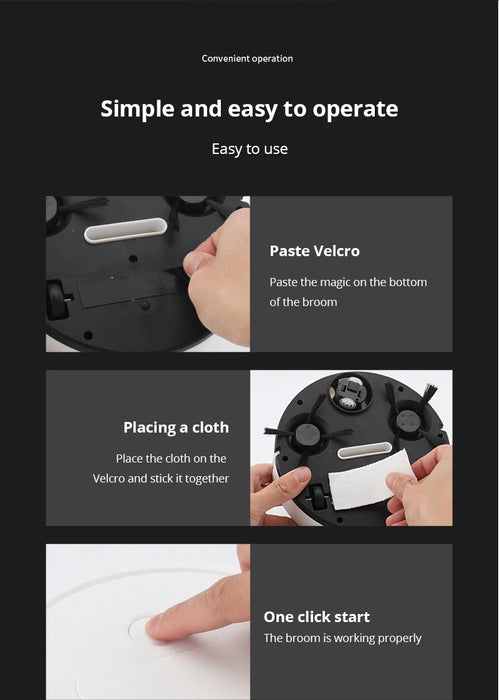 Convenient operation

Simple and easy to operate

Easy to use

Paste Velcro

Paste the magic on the bottom of the broom

Placing a cloth

Place the cloth on the Velcro and stick it together

One click start

The broom is working properly