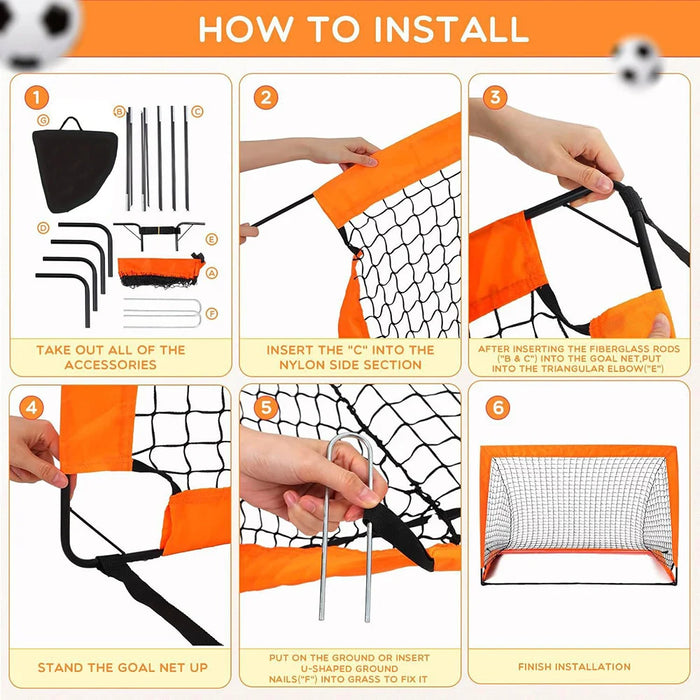 HOW TO INSTALL

1

G B C D E A F

TAKE OUT ALL OF THE ACCESSORIES

2

INSERT THE "C" INTO THE NYLON SIDE SECTION

3

AFTER INSERTING THE FIBERGLASS RODS ("B & C") INTO THE GOAL NET,PUT INTO THE TRIANGULAR ELBOW("E")

4

STAND THE GOAL NET UP

5

PUT ON THE GROUND OR INSERT U-SHAPED GROUND NAILS("F") INTO GRASS TO FIX IT

6

FINISH INSTALLATION