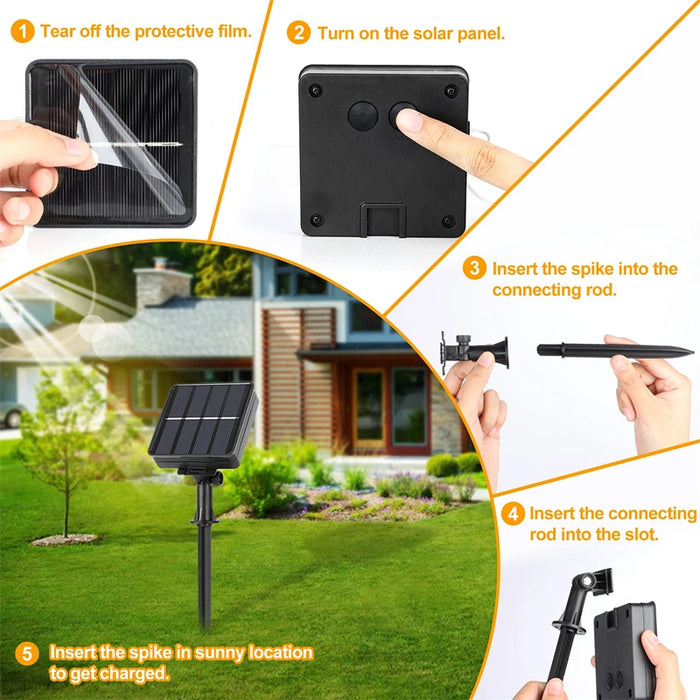 1 Tear off the protective film.

2 Turn on the solar panel.

3 Insert the spike into the connecting rod.

4 Insert the connecting rod into the slot.

5 Insert the spike in sunny location to get charged.