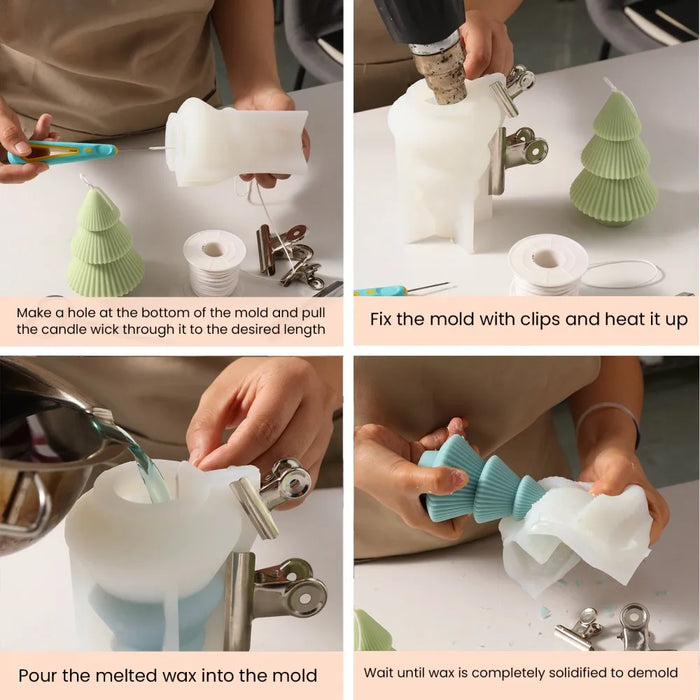 Make a hole at the bottom of the mold and pull the candle wick through it to the desired length

Fix the mold with clips and heat it up

Pour the melted wax into the mold

Wait until wax is completely solidified to demold