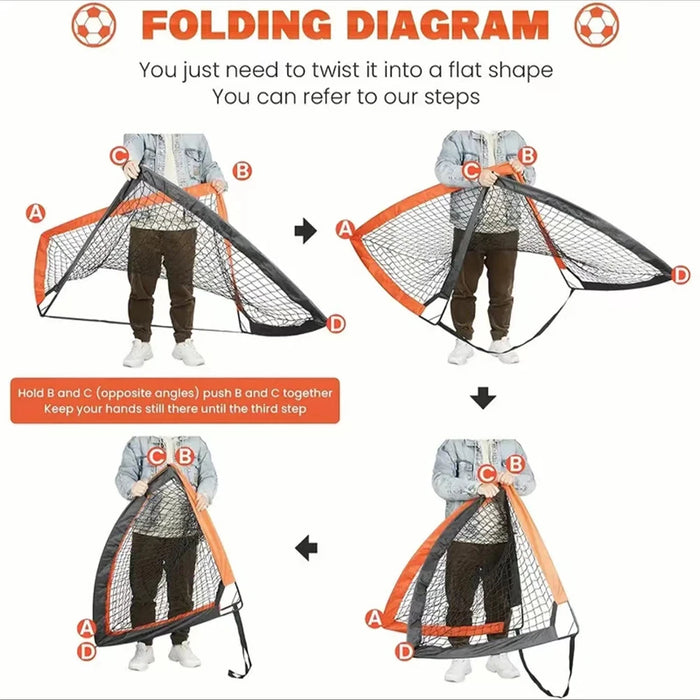 FOLDING DIAGRAM

You just need to twist it into a flat shape
You can refer to our steps

C B A D

C B A D

Hold B and C (opposite angles) push B and C together
Keep your hands still there until the third step

C B A D

C B A D