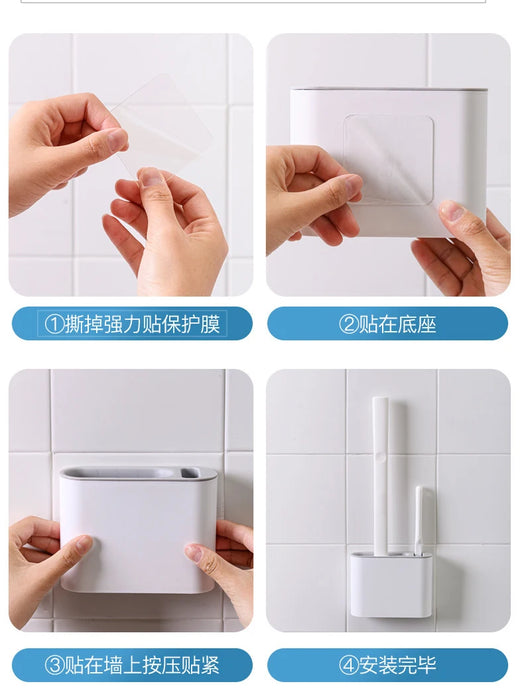 ①撕掉强力贴保护膜

②贴在底座

③贴在墙上按压贴紧

④安装完毕