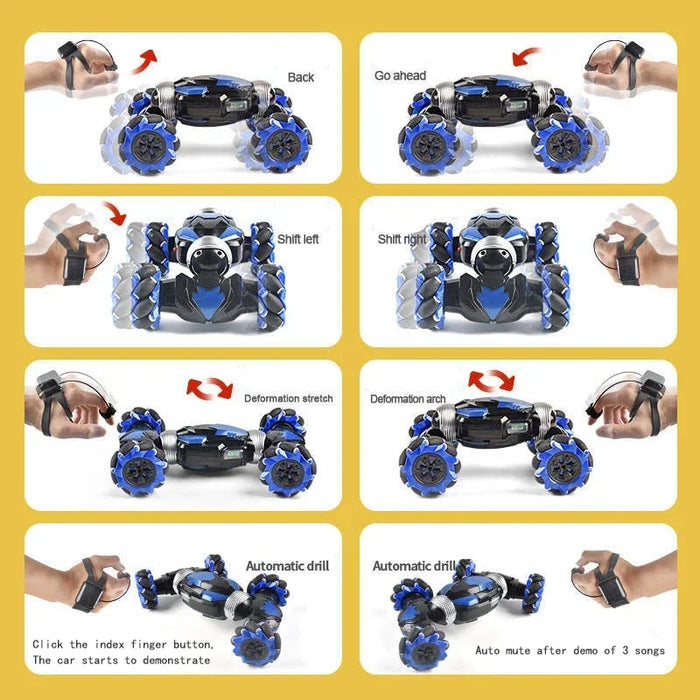 Back

Go ahead

Shift left

Shift right

Deformation stretch

Deformation arch

Automatic drill

Click the index finger button,
The car starts to demonstrate

Automatic drill

Auto mute after demo of 3 songs