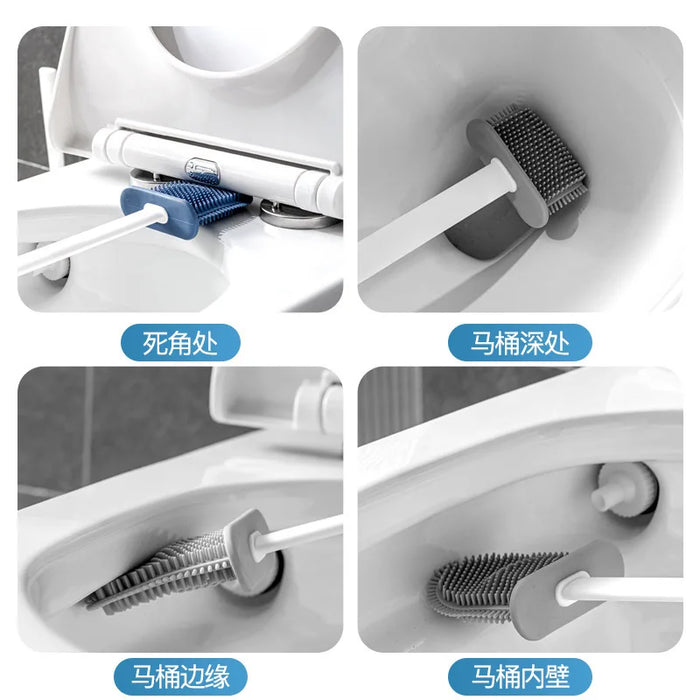 死角处

马桶深处

马桶边缘

马桶内壁