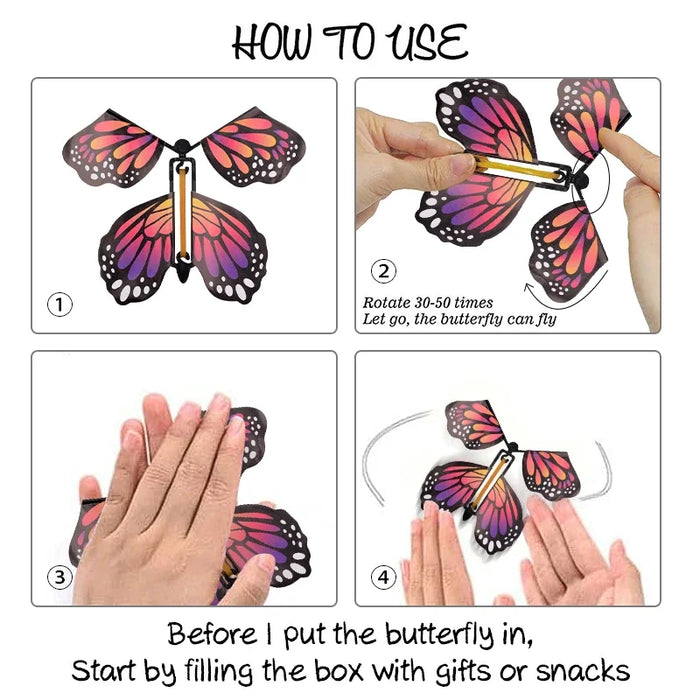 HOW TO USE

①

②

Rotate 30-50 times
Let go, the butterfly can fly

③

④

Before I put the butterfly in,
Start by filling the box with gifts or snacks