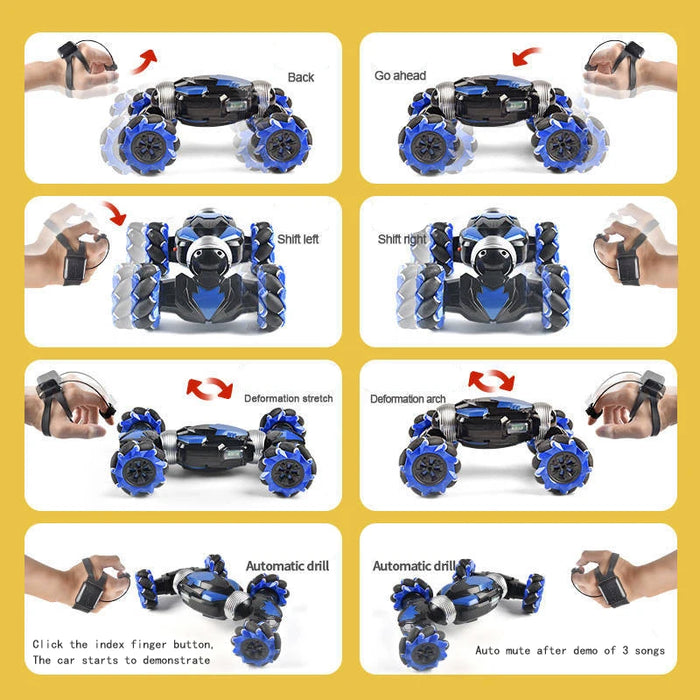 Back

Go ahead

Shift left

Shift right

Deformation stretch

Deformation arch

Automatic drill

Click the index finger button,
The car starts to demonstrate

Automatic drill

Auto mute after demo of 3 songs