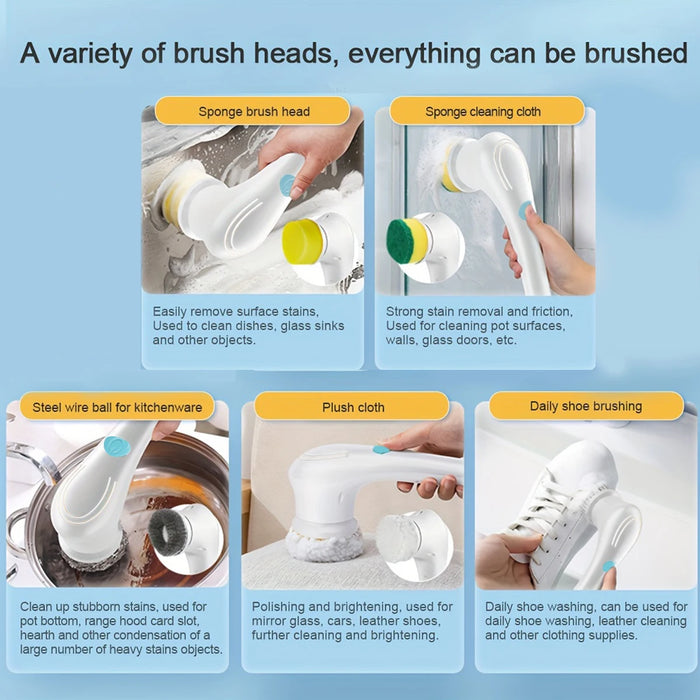 A variety of brush heads, everything can be brushed

Sponge brush head

Easily remove surface stains, Used to clean dishes, glass sinks and other objects.

Sponge cleaning cloth

Strong stain removal and friction, Used for cleaning pot surfaces, walls, glass doors, etc.

Steel wire ball for kitchenware

Clean up stubborn stains, used for pot bottom, range hood card slot, hearth and other condensation of a large number of heavy stains objects.

Plush cloth

Polishing and brightening, used for mirror glass, cars, leather shoes, further cleaning and brightening.

Daily shoe brushing

Daily shoe washing, can be used for daily shoe washing, leather cleaning and other clothing supplies.