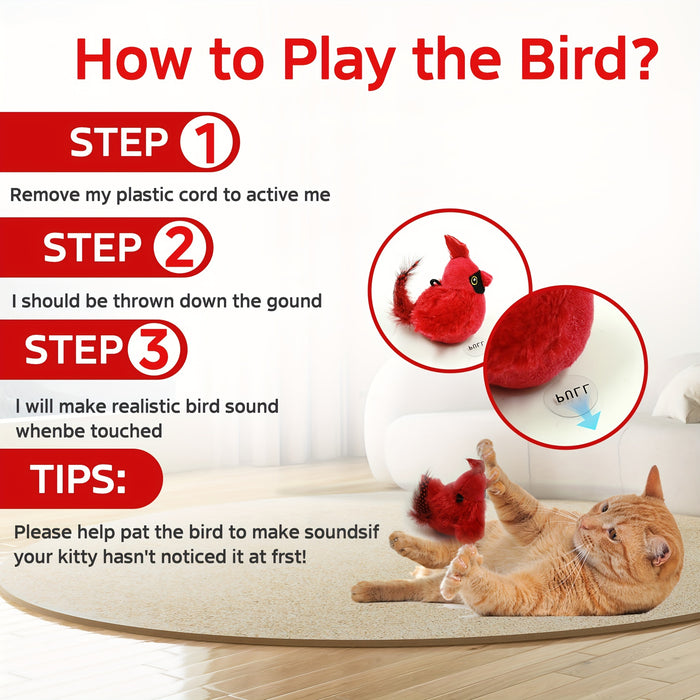 How to Play the Bird?

STEP 1

Remove my plastic cord to active me

STEP 2

I should be thrown down the gound

STEP 3

I will make realistic bird sound whenbe touched

TIPS:

Please help pat the bird to make soundsif your kitty hasn't noticed it at frst!

PULL

PULL