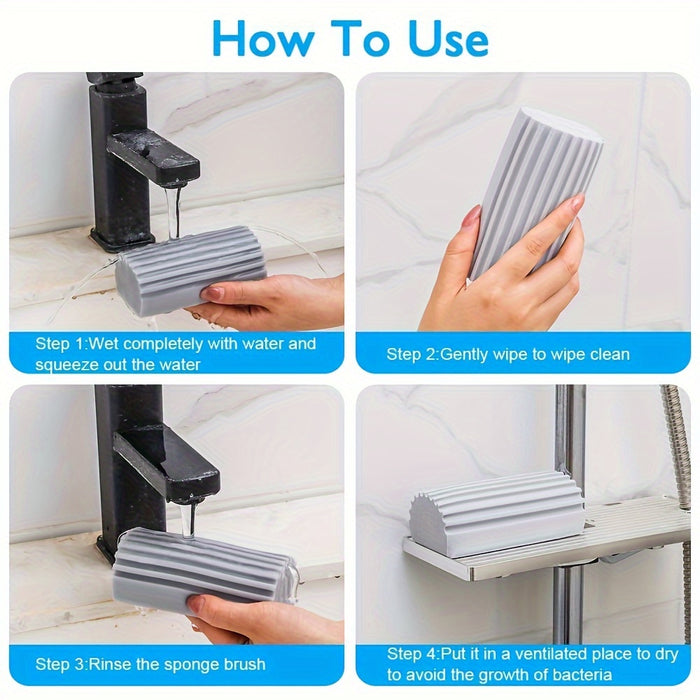 How To Use

Step 1:Wet completely with water and squeeze out the water

Step 2:Gently wipe to wipe clean

Step 3:Rinse the sponge brush

Step 4:Put it in a ventilated place to dry to avoid the growth of bacteria