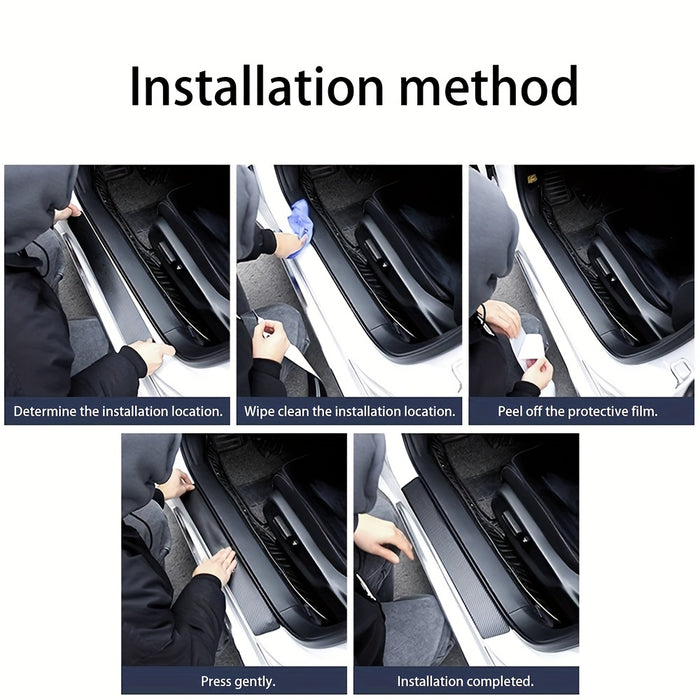 Installation method

Determine the installation location.

Wipe clean the installation location.

Peel off the protective film.

Press gently.

Installation completed.