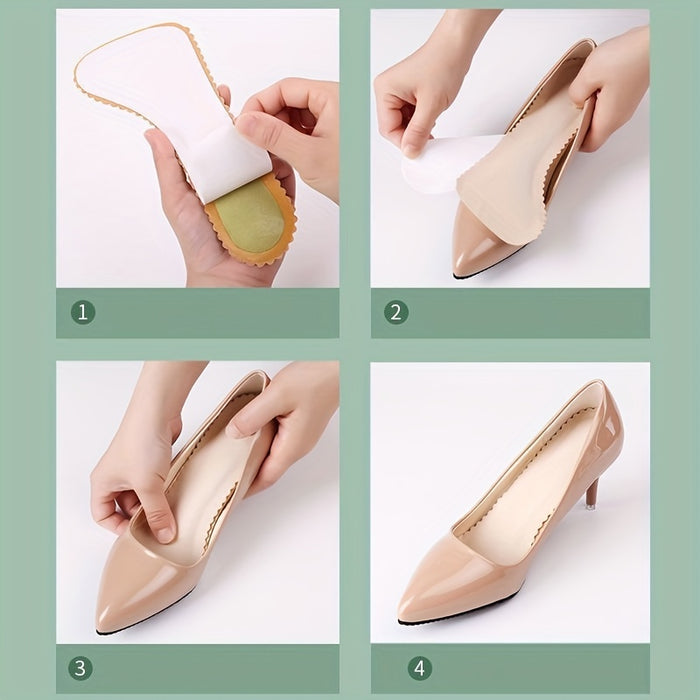 1

2

3

4