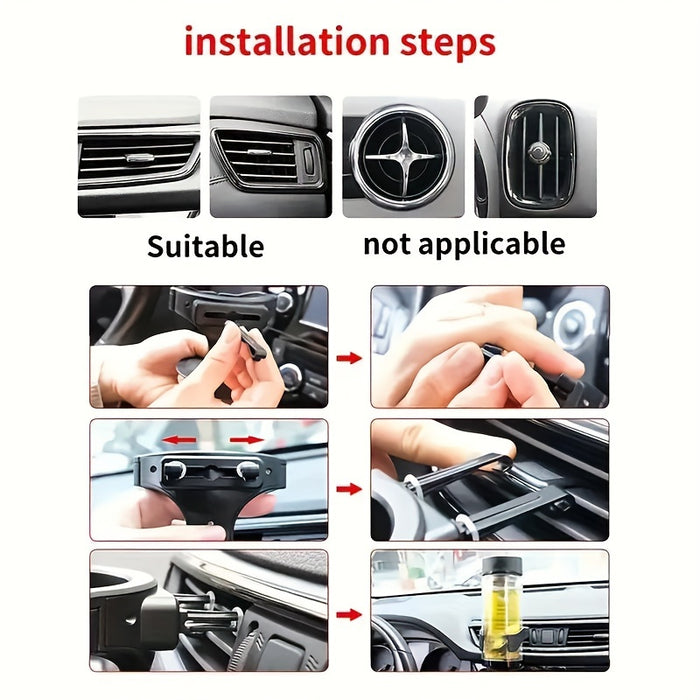 installation steps

Suitable

not applicable