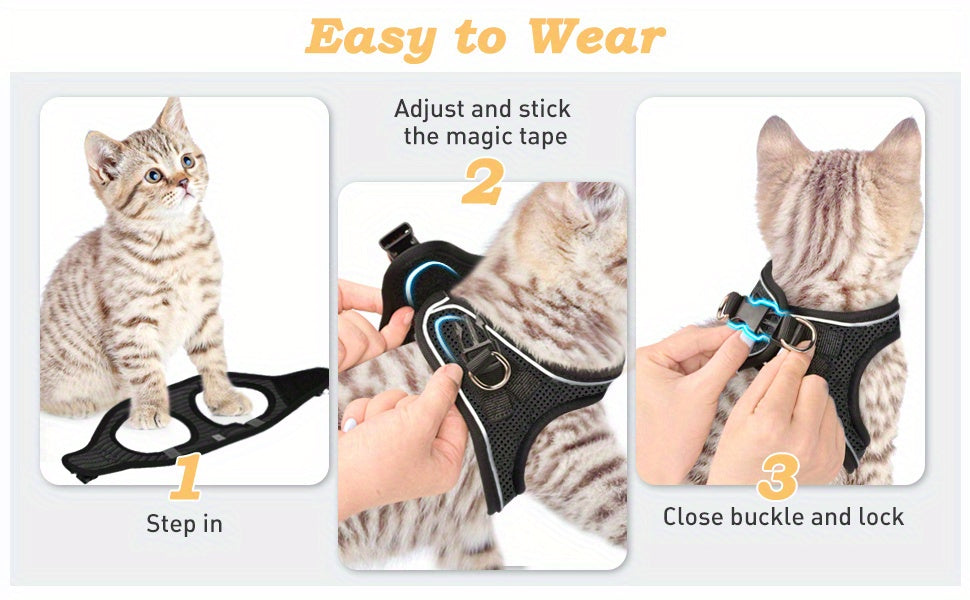 Easy to Wear

1
Step in

Adjust and stick the magic tape
2

3
Close buckle and lock