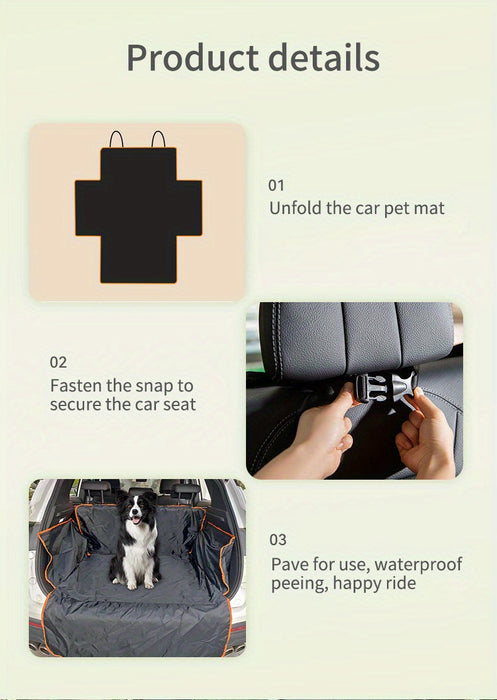 Product details

01
Unfold the car pet mat

02
Fasten the snap to secure the car seat

03
Pave for use, waterproof peeing, happy ride