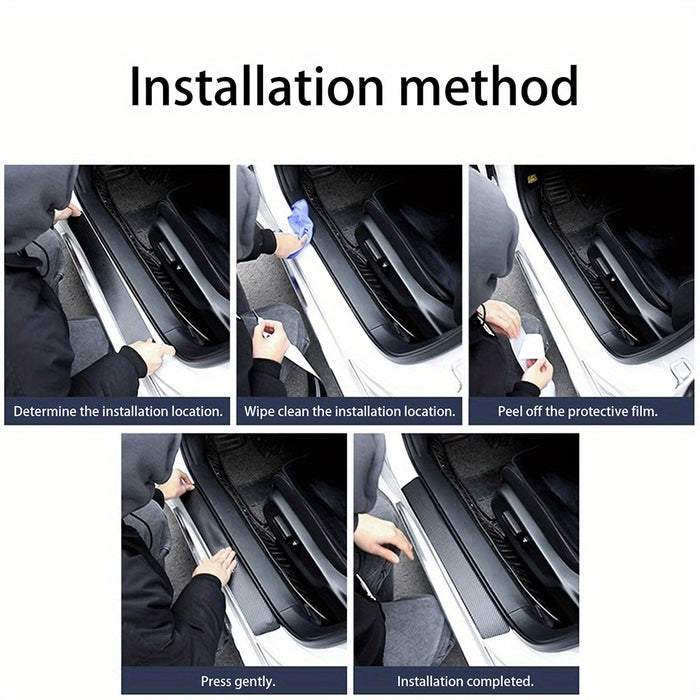 Installation method

Determine the installation location.

Wipe clean the installation location.

Peel off the protective film.

Press gently.

Installation completed.