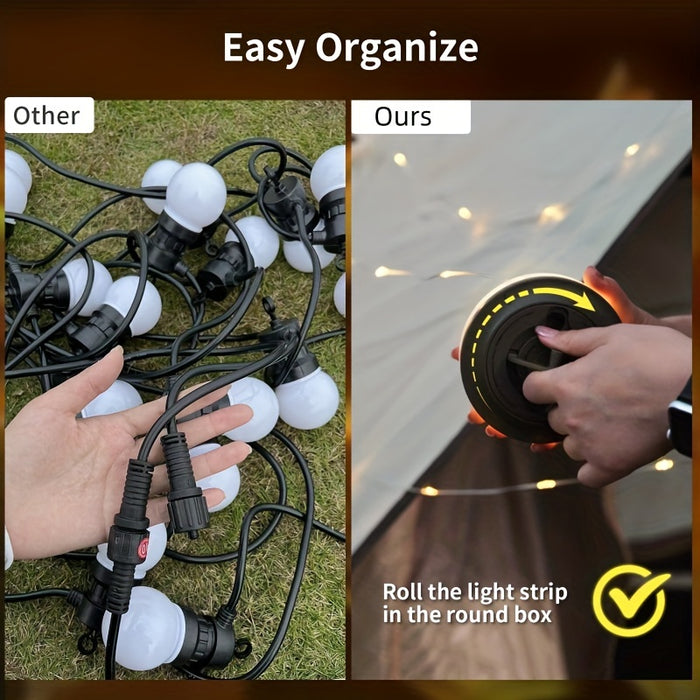 Easy Organize

Other

Ours

Roll the light strip in the round box