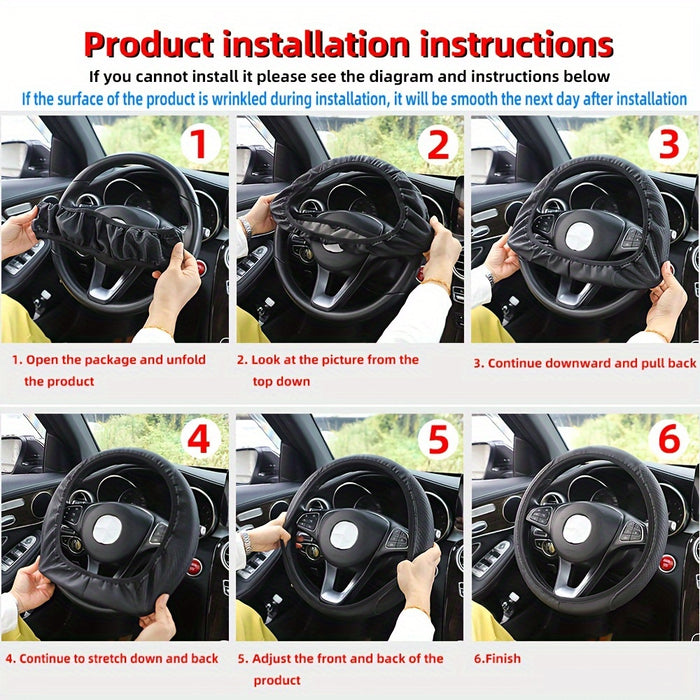 Product installation instructions

If you cannot install it please see the diagram and instructions below

If the surface of the product is wrinkled during installation, it will be smooth the next day after installation

1

2

3

1. Open the package and unfold the product

2. Look at the picture from the top down

3. Continue downward and pull back

4

5

6

4. Continue to stretch down and back

5. Adjust the front and back of the product

6.Finish