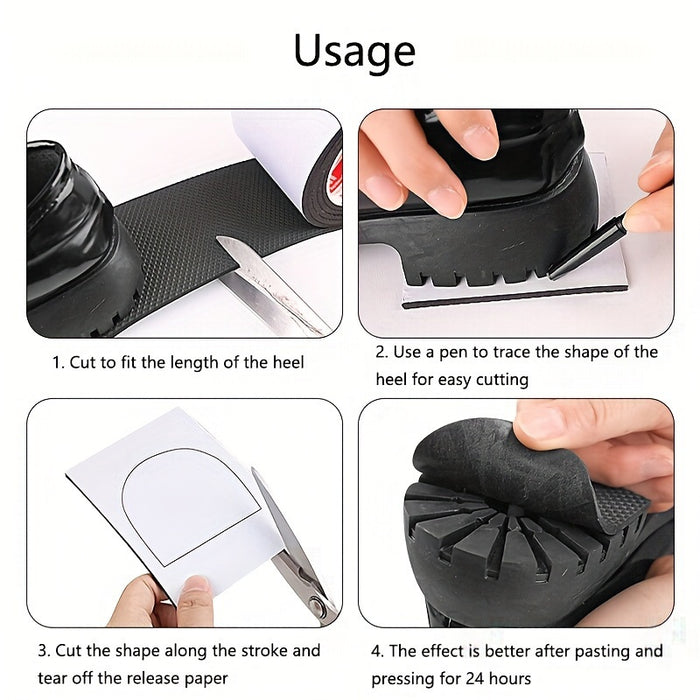 Usage

1. Cut to fit the length of the heel

2. Use a pen to trace the shape of the heel for easy cutting

3. Cut the shape along the stroke and tear off the release paper

4. The effect is better after pasting and pressing for 24 hours